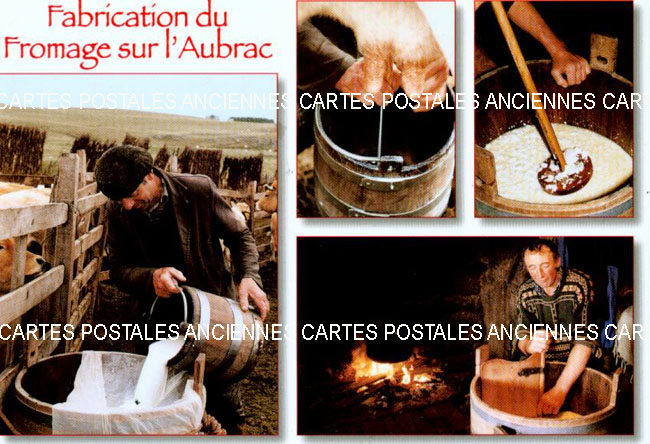 Fabrication du Fromage sur l'Aubrac

CARTES POSTALES ANCIENNES CARTES POSTALES ANCIENNES CAR

CARTES POSTALES ANCIENNES CARTES POSTALES ANCIENNES CAR